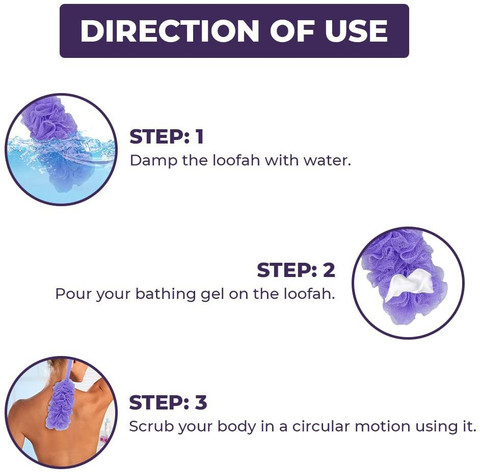 DIRECTION OF USE

STEP: 1
Damp the loofah with water.

STEP: 2
Pour your bathing gel on the loofah.

STEP: 3
Scrub your body in a circular motion using it.