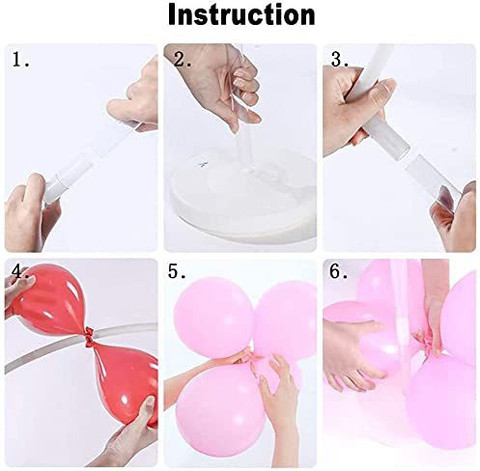 Instruction

1.

2.

3.

4.

5.

6.