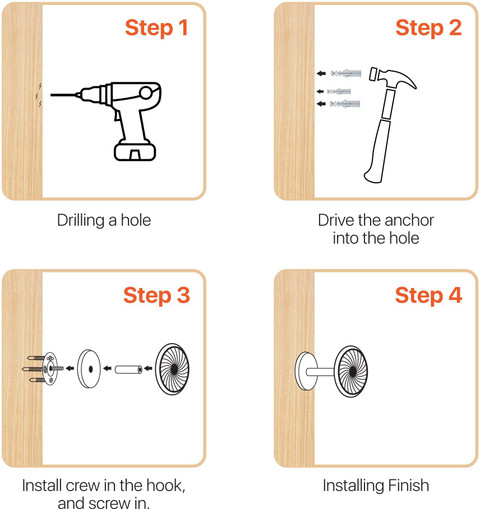 Step 1

Drilling a hole

Step 2

Drive the anchor into the hole

Step 3

Install crew in the hook, and screw in.

Step 4

Installing Finish