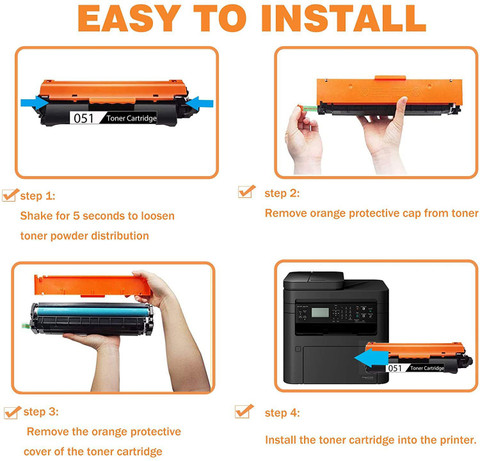 EASY TO INSTALL

051 Toner Cartridge

step 1:
Shake for 5 seconds to loosen toner powder distribution

step 2:
Remove orange protective cap from toner

step 3:
Remove the orange protective cover of the toner cartridge

051 Toner Cartridge

step 4:
Install the toner cartridge into the printer.