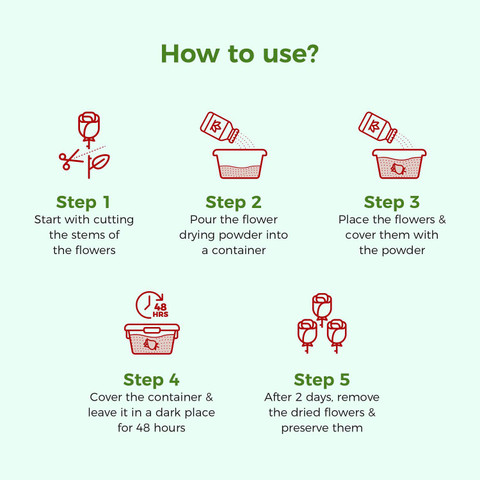 How to use?

Step 1
Start with cutting the stems of the flowers

Step 2
Pour the flower drying powder into a container

Step 3
Place the flowers & cover them with the powder

48 HRS

Step 4
Cover the container & leave it in a dark place for 48 hours

Step 5
After 2 days, remove the dried flowers & preserve them