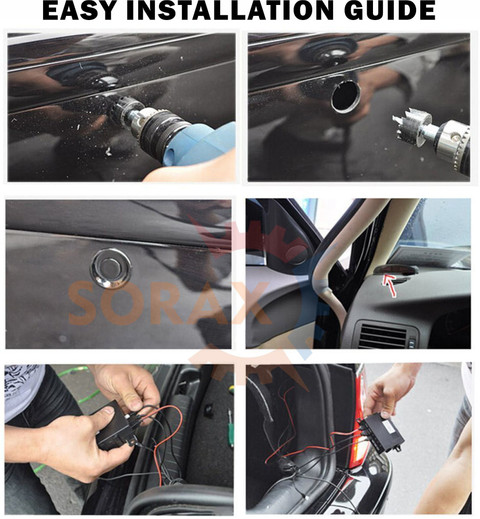 EASY INSTALLATION GUIDE

SORAX