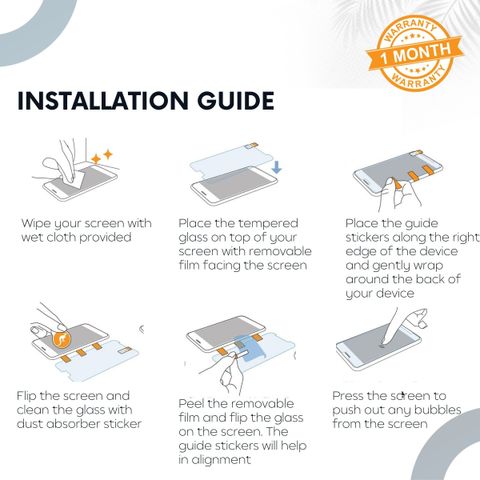 WARRANTY
1 MONTH
WARRANTY

INSTALLATION GUIDE

Wipe your screen with wet cloth provided

Place the tempered glass on top of your screen with removable film facing the screen

Place the guide stickers along the right edge of the device and gently wrap around the back of your device

Flip the screen and clean the glass with dust absorber sticker

Peel the removable film and flip the glass on the screen. The guide stickers will help in alignment

Press the screen to push out any bubbles from the screen