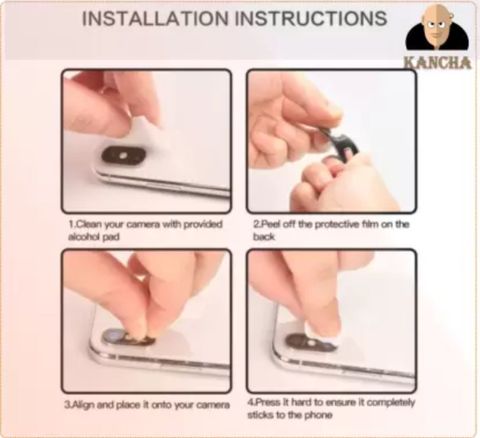 INSTALLATION INSTRUCTIONS

KANCHA

1.Clean your camera with provided alcohol pad

2.Peel off the protective film on the back

3.Align and place it onto your camera

4.Press it hard to ensure it completely sticks to the phone