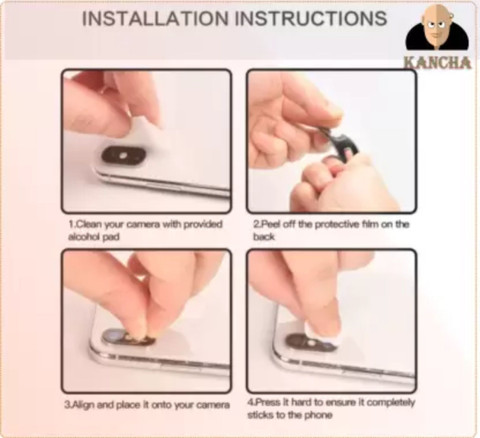 INSTALLATION INSTRUCTIONS

KANCHA

1.Clean your camera with provided alcohol pad

2.Peel off the protective film on the back

3.Align and place it onto your camera

4.Press it hard to ensure it completely sticks to the phone