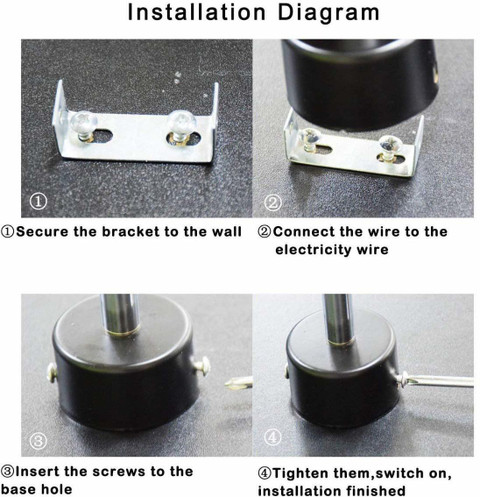 Installation Diagram

①

①Secure the bracket to the wall

②

②Connect the wire to the electricity wire

③

③Insert the screws to the base hole

④

④Tighten them,switch on, installation finished