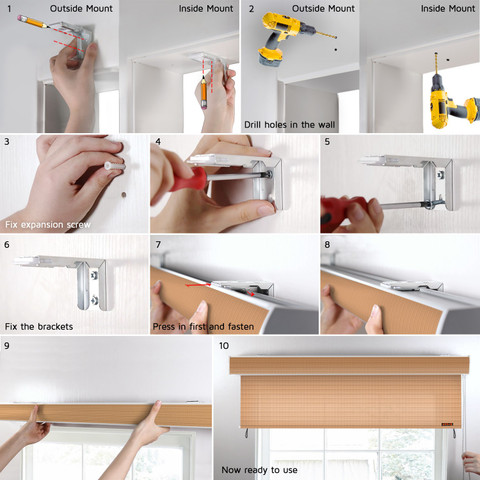 1 Outside Mount

Inside Mount

2 Outside Mount

Inside Mount

Drill holes in the wall

3

Fix expansion screw

4

5

6

Fix the brackets

7

Press in first and fasten

8

9

10

Now ready to use