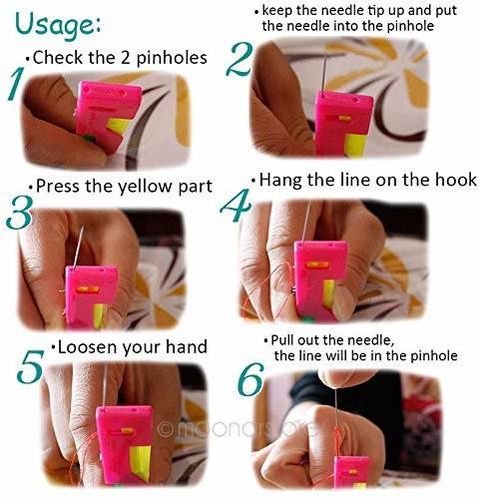 Usage:

1
•Check the 2 pinholes

2
•keep the needle tip up and put the needle into the pinhole

3
•Press the yellow part

4
•Hang the line on the hook

5
•Loosen your hand

6
•Pull out the needle, the line will be in the pinhole

©moonarstore