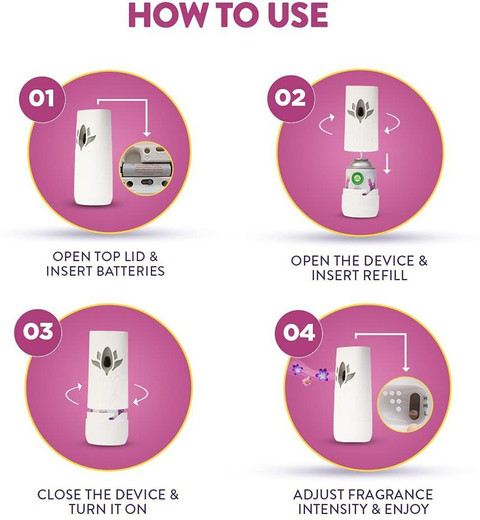 HOW TO USE

01

OPEN TOP LID & INSERT BATTERIES

02

OPEN THE DEVICE & INSERT REFILL

03

CLOSE THE DEVICE & TURN IT ON

04

ADJUST FRAGRANCE INTENSITY & ENJOY