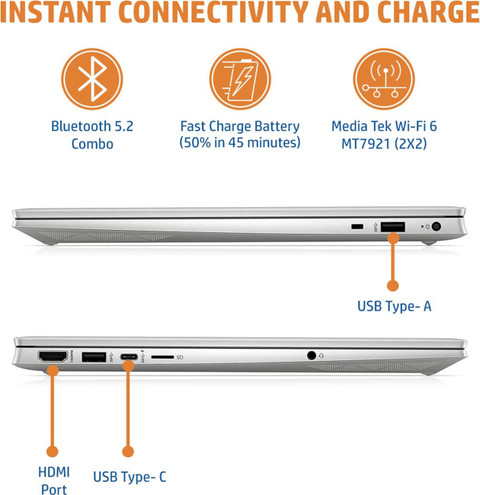 INSTANT CONNECTIVITY AND CHARGE

Bluetooth 5.2 Combo

Fast Charge Battery (50% in 45 minutes)

Media Tek Wi-Fi 6 MT7921 (2X2)

USB Type- A

SD

HDMI Port

USB Type- C