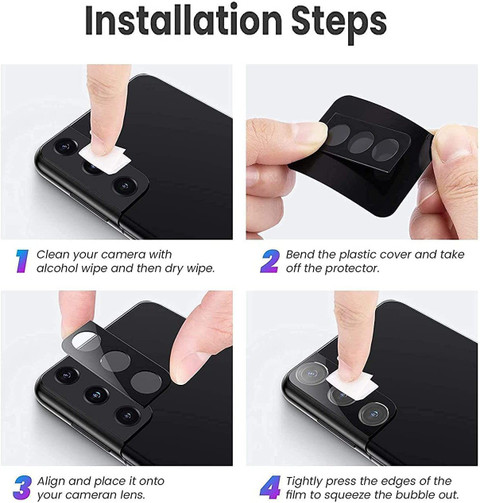 Installation Steps

1 Clean your camera with alcohol wipe and then dry wipe.

2 Bend the plastic cover and take off the protector.

3 Align and place it onto your cameran lens.

4 Tightly press the edges of the film to squeeze the bubble out.