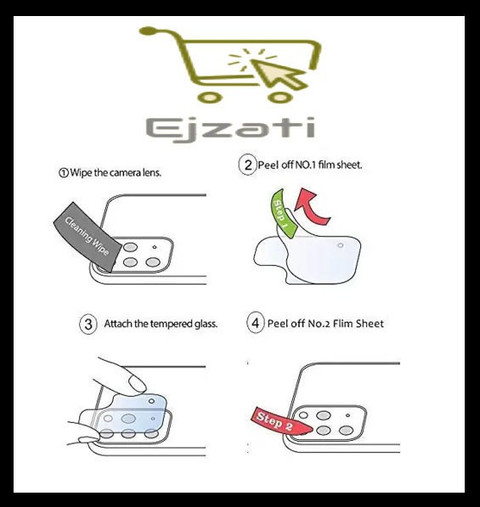 Ejzati

① Wipe the camera lens.

Cleaning Wipe

2 Peel off NO.1 film sheet.

Step 1

3 Attach the tempered glass.

4 Peel off No.2 Flim Sheet

Step 2