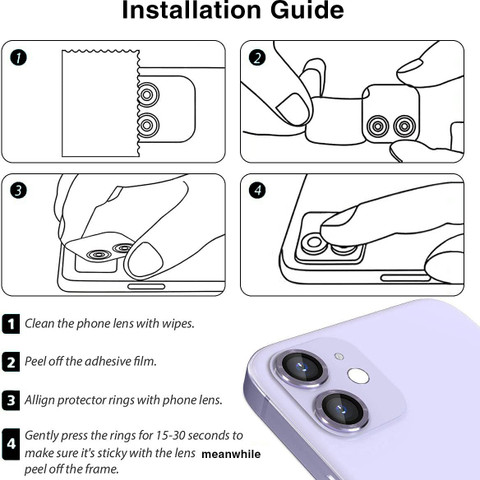 Installation Guide

1

2

3

4

1 Clean the phone lens with wipes.

2 Peel off the adhesive film.

3 Allign protector rings with phone lens.

4 Gently press the rings for 15-30 seconds to make sure it's sticky with the lens meanwhile peel off the frame.