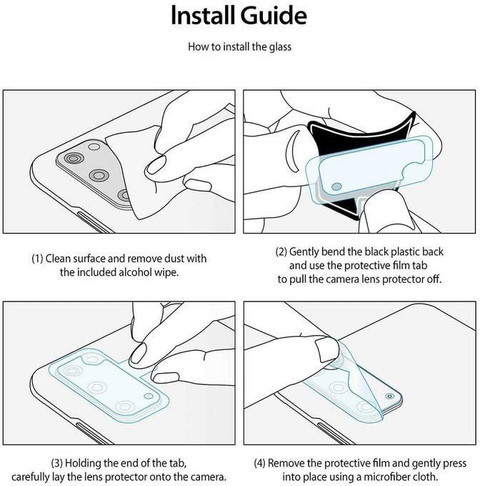 Install Guide

How to install the glass

(1) Clean surface and remove dust with the included alcohol wipe.

(2) Gently bend the black plastic back and use the protective film tab to pull the camera lens protector off.

(3) Holding the end of the tab, carefully lay the lens protector onto the camera.

(4) Remove the protective film and gently press into place using a microfiber cloth.