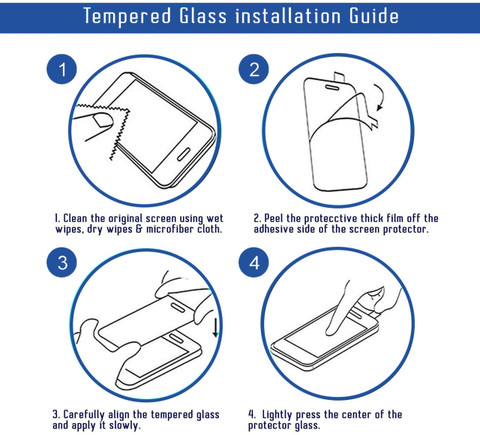 Tempered Glass installation Guide

1

1. Clean the original screen using wet wipes, dry wipes & microfiber cloth.

2

2. Peel the protecctive thick film off the adhesive side of the screen protector.

3

3. Carefully align the tempered glass and apply it slowly.

4

4. Lightly press the center of the protector glass.