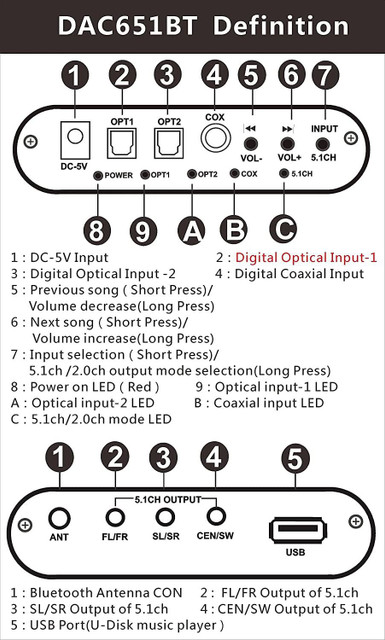 DAC651BT Definition

1 2 3 4 5 6 7

OPT1 OPT2 COX INPUT

DC-5V VOL- VOL+ 5.1CH

POWER OPT1 OPT2 COX 5.1CH

8 9 A B C

1 : DC-5V Input
2 : Digital Optical Input-1
3 : Digital Optical Input -2
4 : Digital Coaxial Input
5 : Previous song ( Short Press)/ Volume decrease(Long Press)
6 : Next song ( Short Press)/ Volume increase(Long Press)
7 : Input selection ( Short Press)/ 5.1ch /2.0ch output mode selection(Long Press)
8 : Power on LED ( Red )
9 : Optical input-1 LED
A : Optical input-2 LED
B : Coaxial input LED
C : 5.1ch/2.0ch mode LED

1 2 3 4 5

5.1CH OUTPUT

ANT FL/FR SL/SR CEN/SW USB

1 : Bluetooth Antenna CON
2 : FL/FR Output of 5.1ch
3 : SL/SR Output of 5.1ch
4 : CEN/SW Output of 5.1ch
5 : USB Port(U-Disk music player )