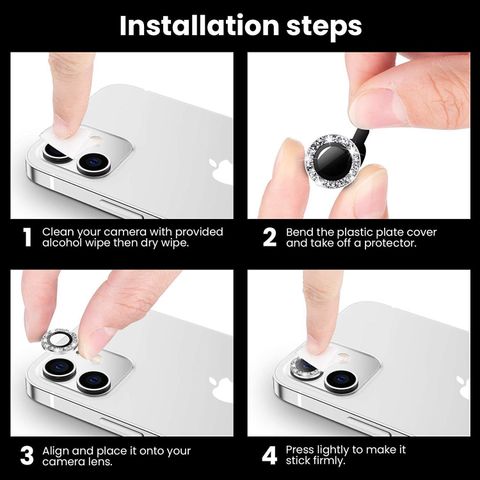 Installation steps

1 Clean your camera with provided alcohol wipe then dry wipe.

2 Bend the plastic plate cover and take off a protector.

3 Align and place it onto your camera lens.

4 Press lightly to make it stick firmly.