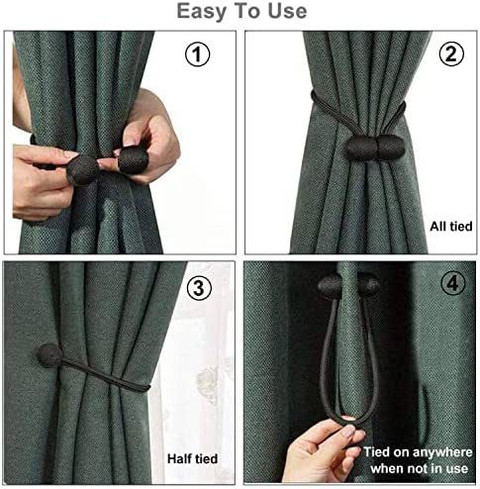 Easy To Use

①

②

All tied

③

Half tied

④

Tied on anywhere when not in use