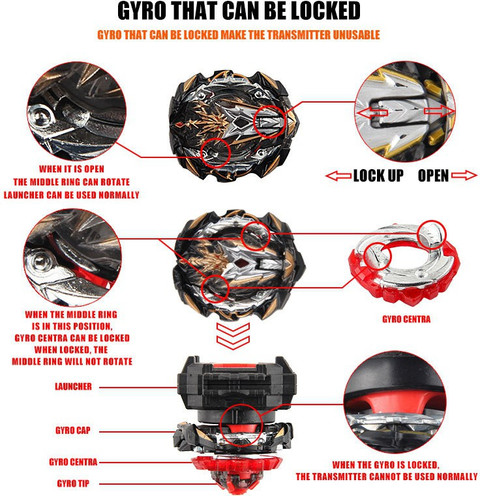 GYRO THAT CAN BE LOCKED

GYRO THAT CAN BE LOCKED MAKE THE TRANSMITTER UNUSABLE

WHEN IT IS OPEN
THE MIDDLE RING CAN ROTATE
LAUNCHER CAN BE USED NORMALLY

LOCK UP OPEN

WHEN THE MIDDLE RING
IS IN THIS POSITION,
GYRO CENTRA CAN BE LOCKED
WHEN LOCKED, THE
MIDDLE RING WILL NOT ROTATE

GYRO CENTRA

LAUNCHER

GYRO CAP

GYRO CENTRA

GYRO TIP

WHEN THE GYRO IS LOCKED,
THE TRANSMITTER CANNOT BE USED NORMALLY