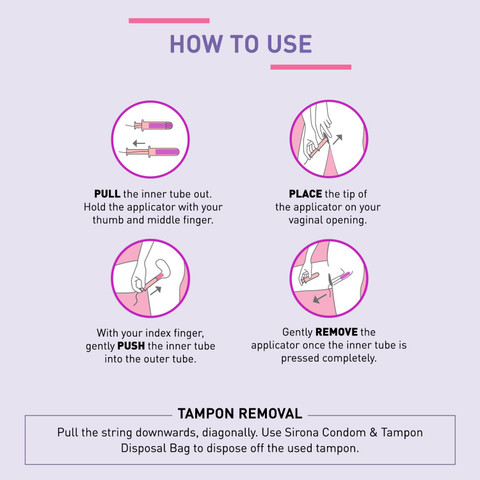 HOW TO USE

PULL the inner tube out. Hold the applicator with your thumb and middle finger.

PLACE the tip of the applicator on your vaginal opening.

With your index finger, gently PUSH the inner tube into the outer tube.

Gently REMOVE the applicator once the inner tube is pressed completely.

TAMPON REMOVAL

Pull the string downwards, diagonally. Use Sirona Condom & Tampon Disposal Bag to dispose off the used tampon.