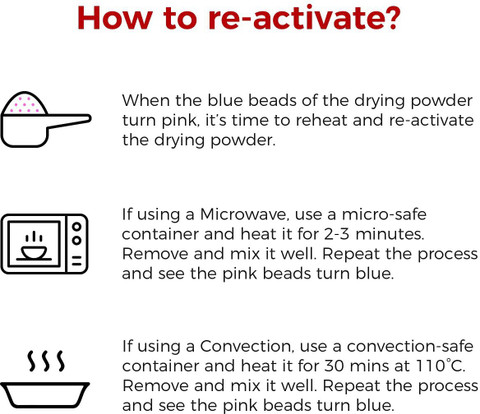 How to re-activate?

When the blue beads of the drying powder turn pink, it's time to reheat and re-activate the drying powder.

If using a Microwave, use a micro-safe container and heat it for 2-3 minutes. Remove and mix it well. Repeat the process and see the pink beads turn blue.

If using a Convection, use a convection-safe container and heat it for 30 mins at 110°C. Remove and mix it well. Repeat the process and see the pink beads turn blue.