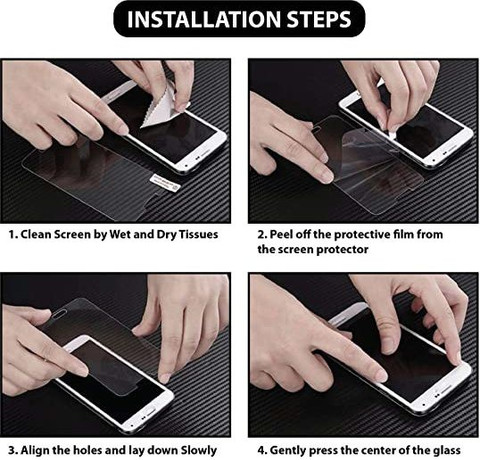 INSTALLATION STEPS

1. Clean Screen by Wet and Dry Tissues

2. Peel off the protective film from the screen protector

3. Align the holes and lay down Slowly

4. Gently press the center of the glass