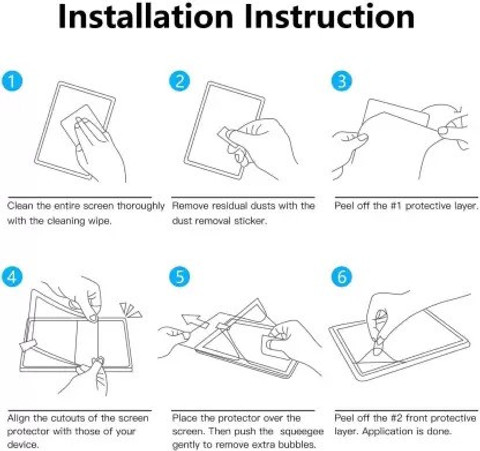 Installation Instruction

1

Clean the entire screen thoroughly with the cleaning wipe.

2

Remove residual dusts with the dust removal sticker.

3

Peel off the #1 protective layer.

4

Align the cutouts of the screen protector with those of your device.

5

Place the protector over the screen. Then push the squeegee gently to remove extra bubbles.

6

Peel off the #2 front protective layer. Application is done.