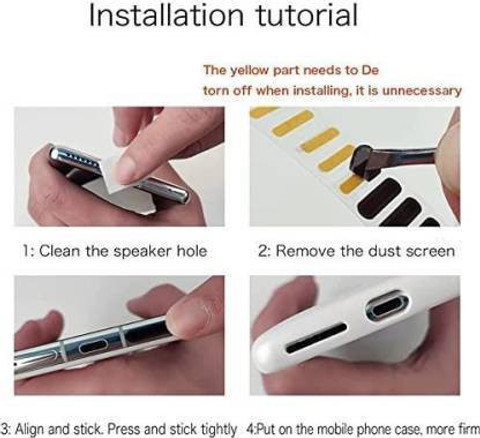 Installation tutorial

The yellow part needs to De torn off when installing, it is unnecessary

1: Clean the speaker hole

2: Remove the dust screen

3: Align and stick. Press and stick tightly

4:Put on the mobile phone case, more firm