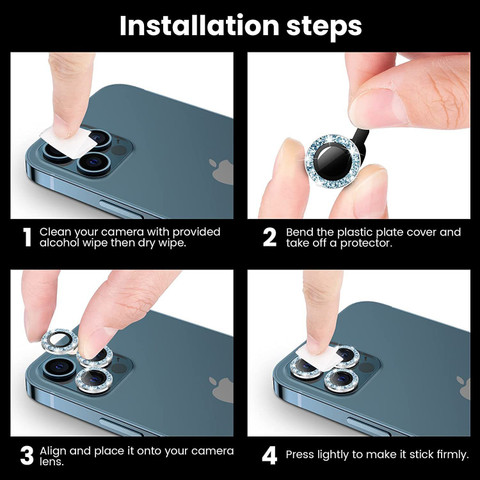 Installation steps

1 Clean your camera with provided alcohol wipe then dry wipe.

2 Bend the plastic plate cover and take off a protector.

3 Align and place it onto your camera lens.

4 Press lightly to make it stick firmly.