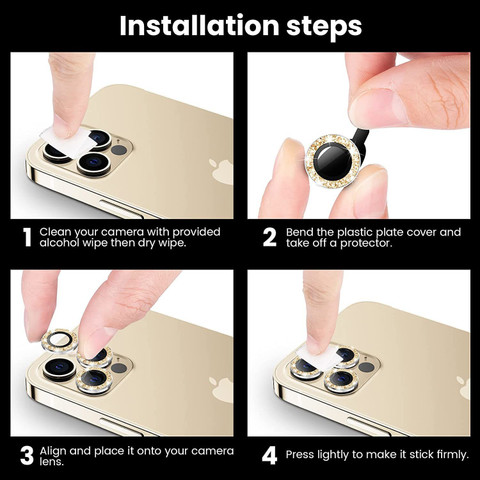 Installation steps

1 Clean your camera with provided alcohol wipe then dry wipe.

2 Bend the plastic plate cover and take off a protector.

3 Align and place it onto your camera lens.

4 Press lightly to make it stick firmly.