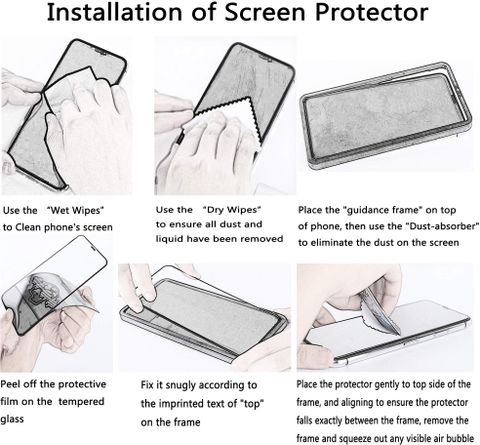 Installation of Screen Protector

Use the "Wet Wipes" to Clean phone's screen

Use the "Dry Wipes" to ensure all dust and liquid have been removed

Place the "guidance frame" on top of phone, then use the "Dust-absorber" to eliminate the dust on the screen

Peel off the protective film on the tempered glass

Fix it snugly according to the imprinted text of "top" on the frame

Place the protector gently to top side of the frame, and aligning to ensure the protector falls exactly between the frame, remove the frame and squeeze out any visible air bubble