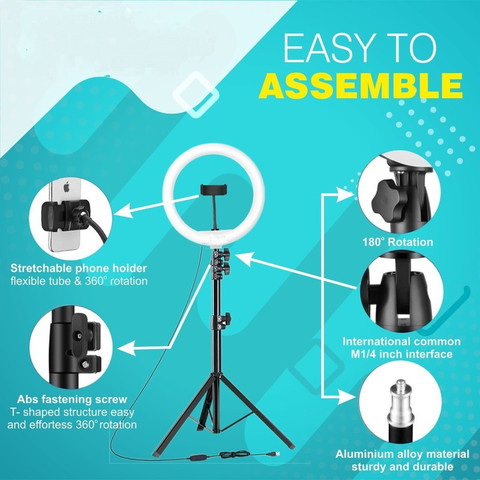 EASY TO
ASSEMBLE

Stretchable phone holder
flexible tube & 360° rotation

Abs fastening screw
T- shaped structure easy and effortess 360° rotation

180° Rotation

International common
M1/4 inch interface

Aluminium alloy material
sturdy and durable