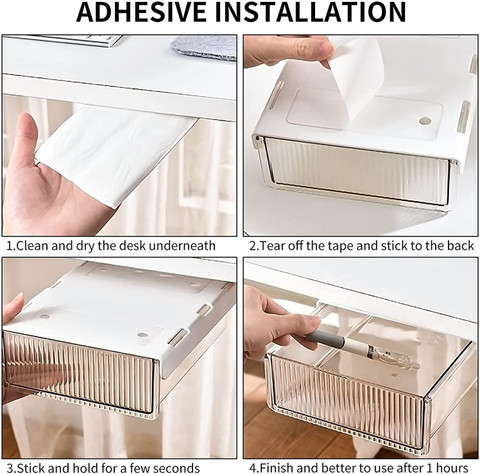 ADHESIVE INSTALLATION

1.Clean and dry the desk underneath

2.Tear off the tape and stick to the back

3.Stick and hold for a few seconds

4.Finish and better to use after 1 hours