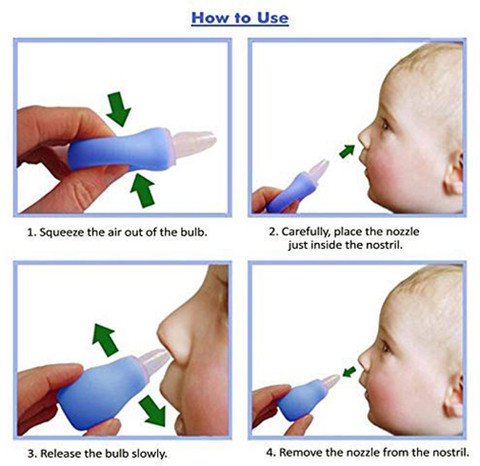 How to Use

1. Squeeze the air out of the bulb.

2. Carefully, place the nozzle just inside the nostril.

3. Release the bulb slowly.

4. Remove the nozzle from the nostril.