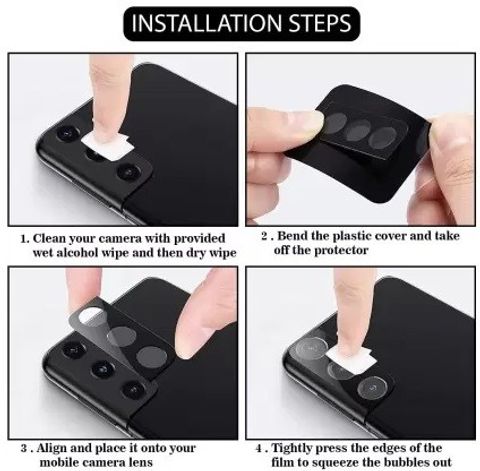 INSTALLATION STEPS

1. Clean your camera with provided wet alcohol wipe and then dry wipe

2 . Bend the plastic cover and take off the protector

3 . Align and place it onto your mobile camera lens

4 . Tightly press the edges of the film to squeeze the bubbles out