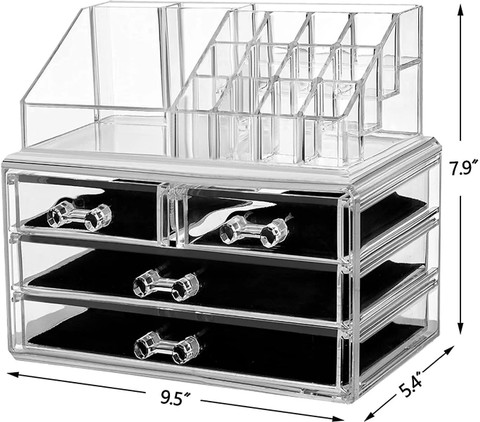 7.9″

9.5″

5.4″