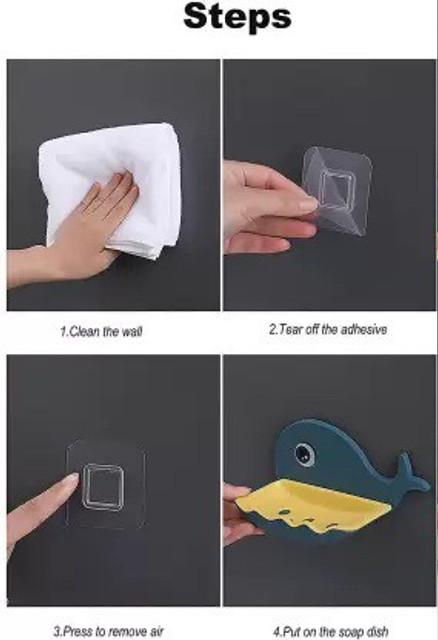 Steps

1.Clean the wall

2.Tear off the adhesive

3.Press to remove air

4.Put on the soap dish