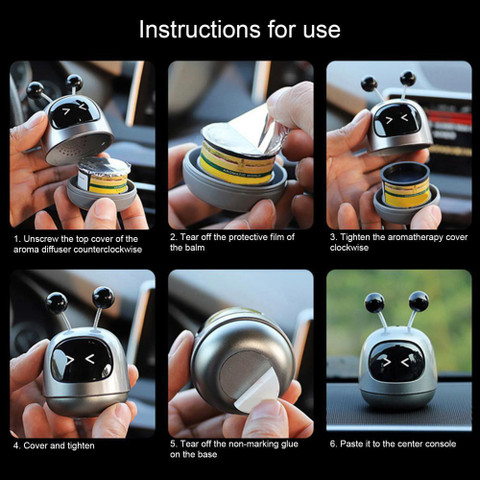 Instructions for use

1. Unscrew the top cover of the aroma diffuser counterclockwise

2. Tear off the protective film of the balm

3. Tighten the aromatherapy cover clockwise

4. Cover and tighten

5. Tear off the non-marking glue on the base

6. Paste it to the center console