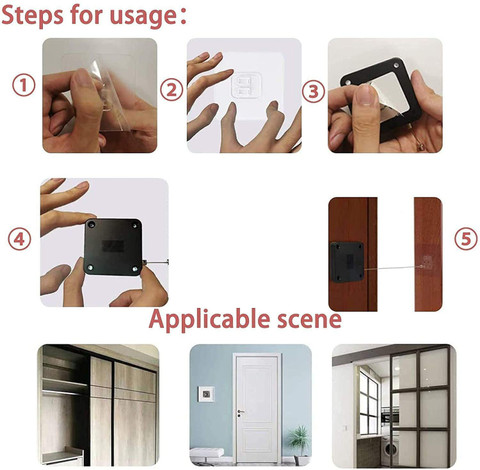 Steps for usage:

①

②

③

④

⑤

Applicable scene