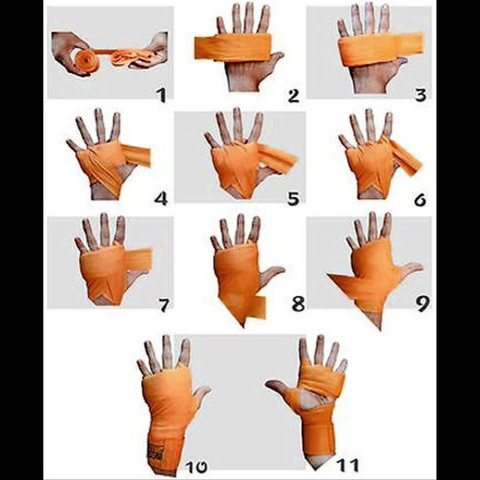 1
2
3
4
5
6
7
8
9
10
11