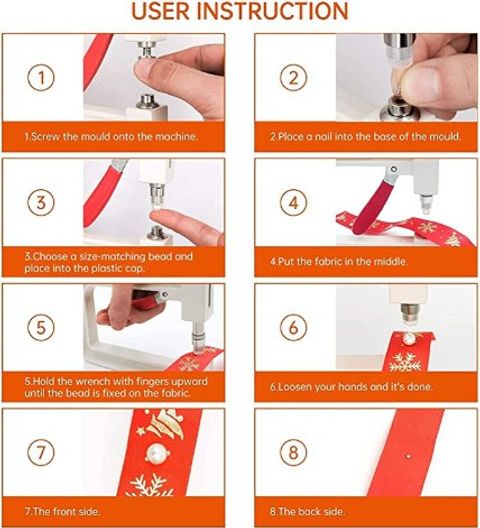 USER INSTRUCTION

①

1.Screw the mould onto the machine.

②

2.Place a nail into the base of the mould.

③

3.Choose a size-matching bead and place into the plastic cap.

④

4.Put the fabric in the middle.

⑤

5.Hold the wrench with fingers upward until the bead is fixed on the fabric.

⑥

6.Loosen your hands and it's done.

⑦

7.The front side.

⑧

8.The back side.