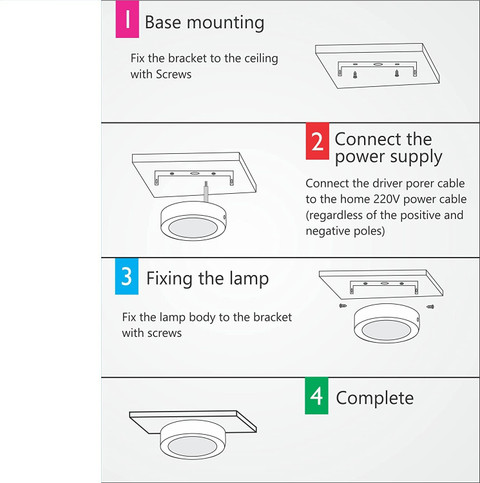 1 Base mounting

Fix the bracket to the ceiling with Screws

2 Connect the power supply

Connect the driver porer cable to the home 220V power cable (regardless of the positive and negative poles)

3 Fixing the lamp

Fix the lamp body to the bracket with screws

4 Complete