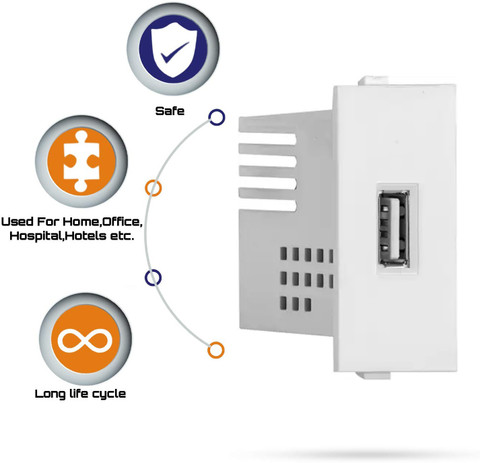 Safe

Used For Home,Office,
Hospital,Hotels etc.

Long life cycle