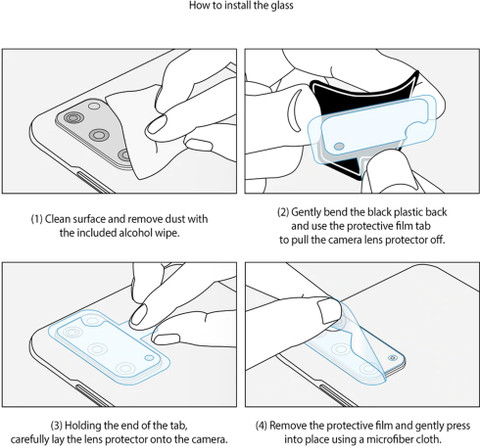 How to install the glass

(1) Clean surface and remove dust with the included alcohol wipe.

(2) Gently bend the black plastic back and use the protective film tab to pull the camera lens protector off.

(3) Holding the end of the tab, carefully lay the lens protector onto the camera.

(4) Remove the protective film and gently press into place using a microfiber cloth.