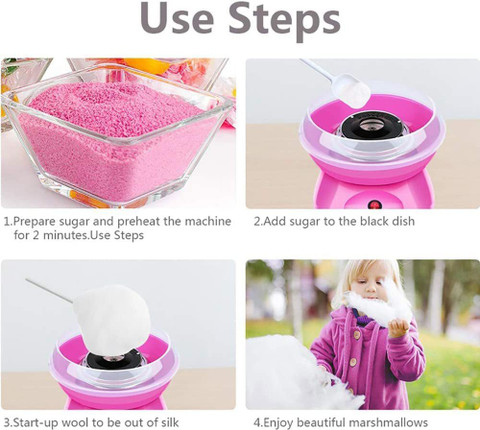 Use Steps

1.Prepare sugar and preheat the machine for 2 minutes.Use Steps

2.Add sugar to the black dish

3.Start-up wool to be out of silk

4.Enjoy beautiful marshmallows