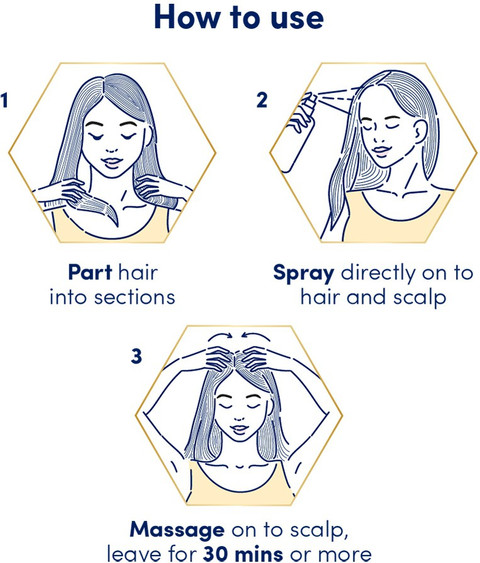 How to use

1

Part hair into sections

2

Spray directly on to hair and scalp

3

Massage on to scalp, leave for 30 mins or more