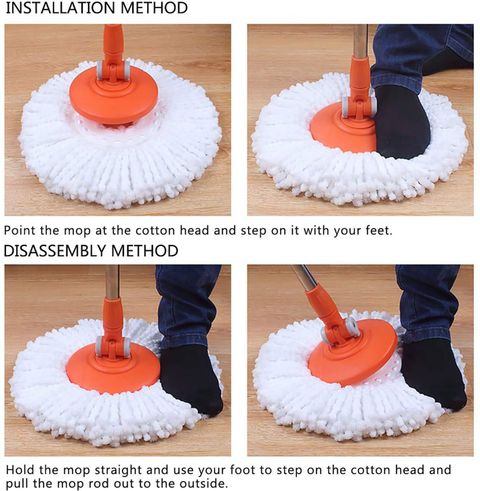 INSTALLATION METHOD

Point the mop at the cotton head and step on it with your feet.

DISASSEMBLY METHOD

Hold the mop straight and use your foot to step on the cotton head and pull the mop rod out to the outside.