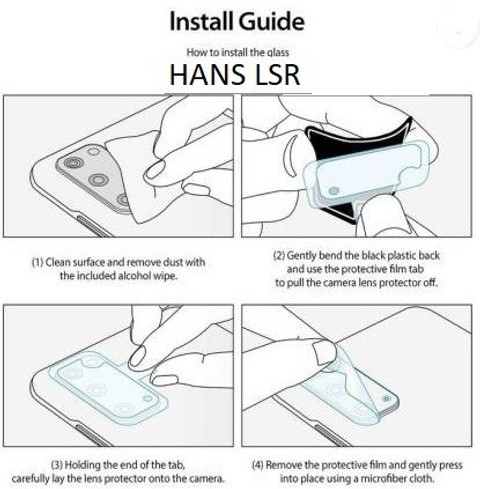 Install Guide

How to install the glass

HANS LSR

(1) Clean surface and remove dust with the included alcohol wipe.

(2) Gently bend the black plastic back and use the protective film tab to pull the camera lens protector off.

(3) Holding the end of the tab, carefully lay the lens protector onto the camera.

(4) Remove the protective film and gently press into place using a microfiber cloth.