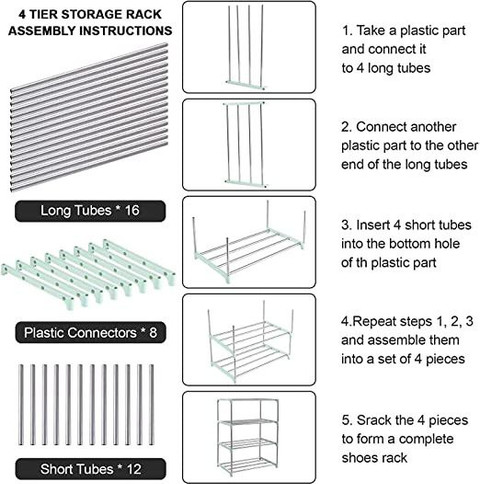 4 TIER STORAGE RACK ASSEMBLY INSTRUCTIONS

Long Tubes * 16

Plastic Connectors * 8

Short Tubes * 12

1. Take a plastic part and connect it to 4 long tubes

2. Connect another plastic part to the other end of the long tubes

3. Insert 4 short tubes into the bottom hole of th plastic part

4.Repeat steps 1, 2, 3 and assemble them into a set of 4 pieces

5. Srack the 4 pieces to form a complete shoes rack