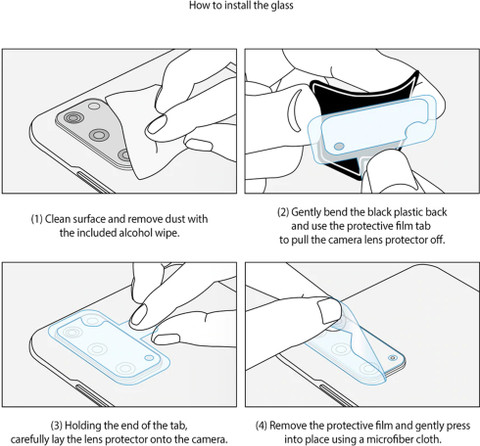 How to install the glass

(1) Clean surface and remove dust with the included alcohol wipe.

(2) Gently bend the black plastic back and use the protective film tab to pull the camera lens protector off.

(3) Holding the end of the tab, carefully lay the lens protector onto the camera.

(4) Remove the protective film and gently press into place using a microfiber cloth.